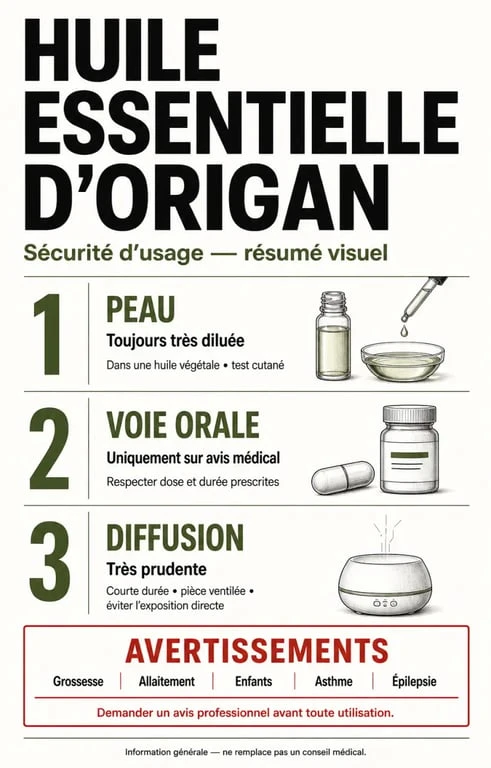 HUILE ESSENTIELLE D'ORIGAN

Sécurité d'usage — résumé visuel

1
PEAU
Toujours très diluée
Dans une huile végétale • test cutané

2
VOIE ORALE
Uniquement sur avis médical
Respecter dose et durée prescrites

3
DIFFUSION
Très prudente
Courte durée • pièce ventilée • éviter l'exposition directe

AVERTISSEMENTS
Grossesse | Allaitement | Enfants | Asthme | Épilepsie
Demander un avis professionnel avant toute utilisation.

Information générale — ne remplace pas un conseil médical.