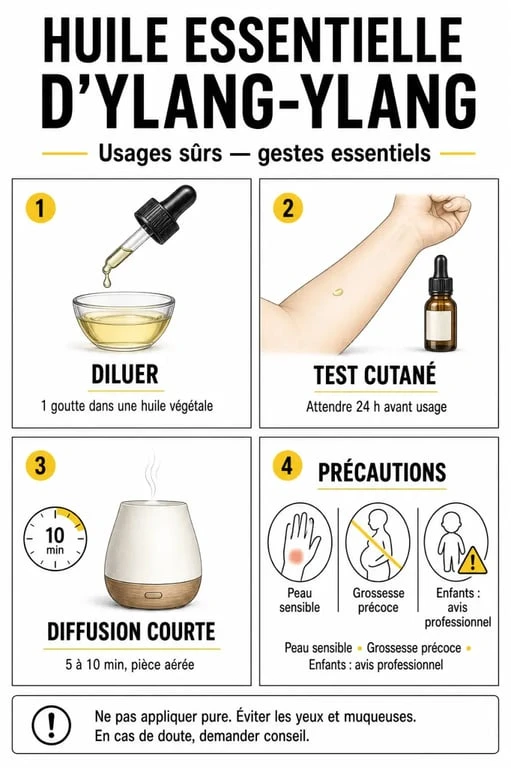 HUILE ESSENTIELLE D'YLANG-YLANG

Usages sûrs — gestes essentiels

1

DILUER

1 goutte dans une huile végétale

2

TEST CUTANÉ

Attendre 24 h avant usage

3

10 min

DIFFUSION COURTE

5 à 10 min, pièce aérée

4

PRÉCAUTIONS

Peau sensible

Grossesse précoce

Enfants : avis professionnel

Peau sensible • Grossesse précoce • Enfants : avis professionnel

!

Ne pas appliquer pure. Éviter les yeux et muqueuses. En cas de doute, demander conseil.